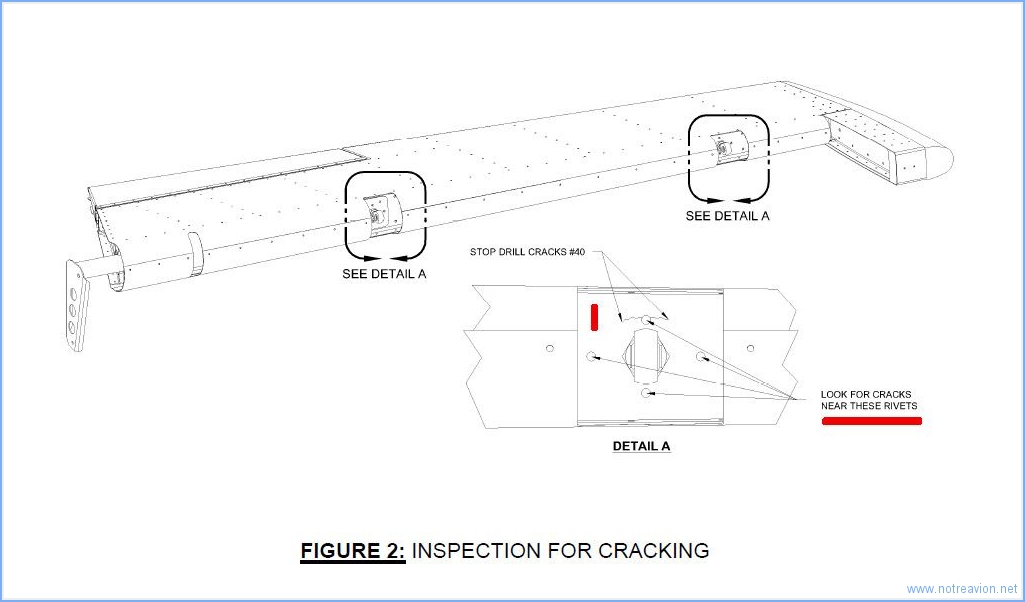 SEE DETAIL A

SEE DETAIL A

STOP DRILL CRACKS #40

LOOK FOR CRACKS NEAR THESE RIVETS

DETAIL A

FIGURE 2: INSPECTION FOR CRACKING

www.notreavion.net